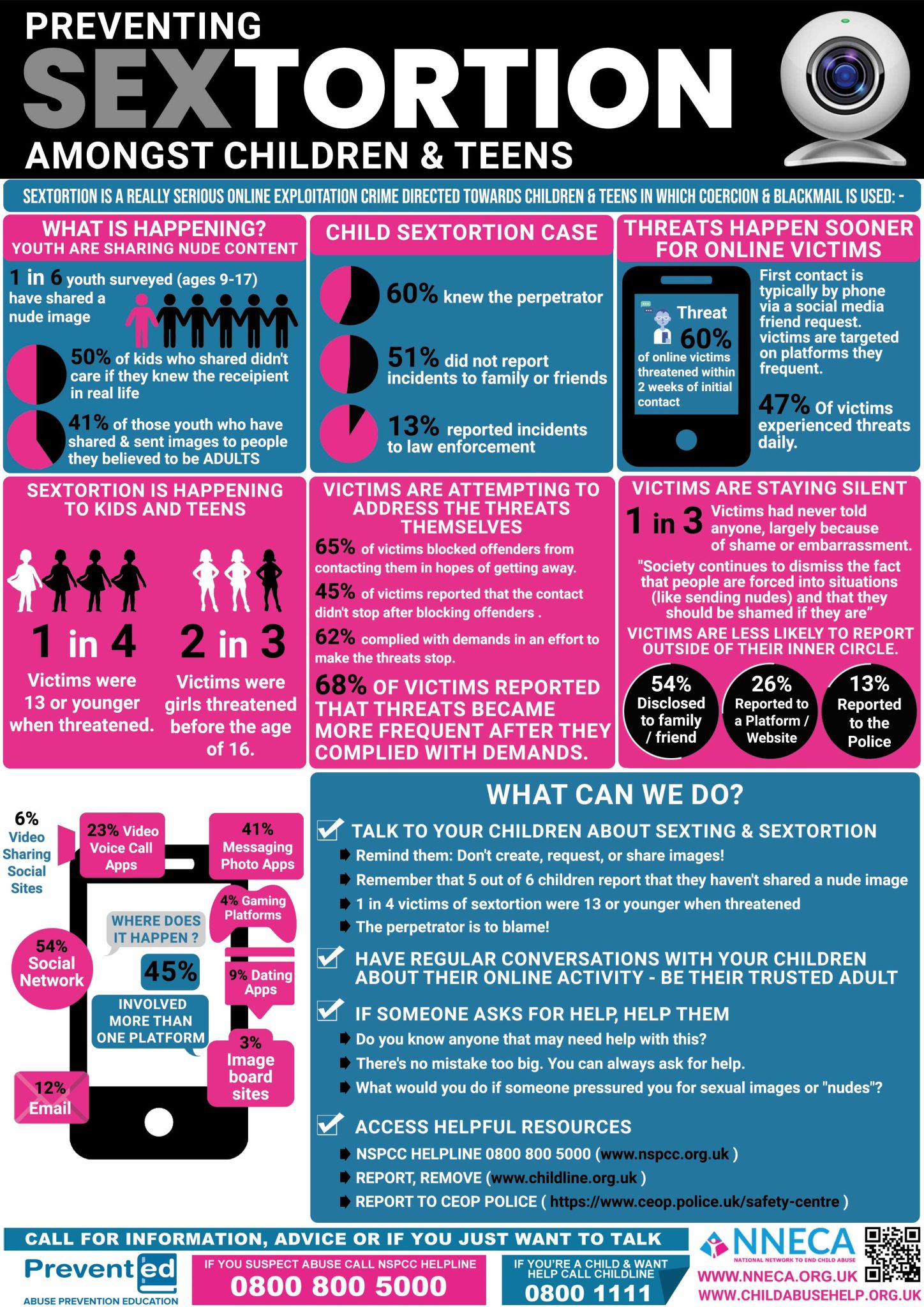 PREVENTING
SEXTORTION
AMONGST CHILDREN & TEENS

SEXTORTION IS A REALLY SERIOUS ONLINE EXPLOITATION CRIME DIRECTED TOWARDS CHILDREN & TEENS IN WHICH COERCION & BLACKMAIL IS USED: -

WHAT IS HAPPENING?
YOUTH ARE SHARING NUDE CONTENT

1 in 6 youth surveyed (ages 9-17) have shared a nude image

50% of kids who shared didn't care if they knew the receipient in real life

41% of those youth who have shared & sent images to people they believed to be ADULTS

CHILD SEXTORTION CASE

60% knew the perpetrator

51% did not report incidents to family or friends

13% reported incidents to law enforcement

THREATS HAPPEN SOONER FOR ONLINE VICTIMS

Threat 60% of online victims threatened within 2 weeks of initial contact

First contact is typically by phone via a social media friend request. victims are targeted on platforms they frequent.

47% Of victims experienced threats daily.

SEXTORTION IS HAPPENING TO KIDS AND TEENS

1 in 4
Victims were 13 or younger when threatened.

2 in 3
Victims were girls threatened before the age of 16.

VICTIMS ARE ATTEMPTING TO ADDRESS THE THREATS THEMSELVES

65% of victims blocked offenders from contacting them in hopes of getting away.

45% of victims reported that the contact didn't stop after blocking offenders .

62% complied with demands in an effort to make the threats stop.

68% OF VICTIMS REPORTED THAT THREATS BECAME MORE FREQUENT AFTER THEY COMPLIED WITH DEMANDS.

VICTIMS ARE STAYING SILENT

1 in 3 Victims had never told anyone, largely because of shame or embarrassment.

"Society continues to dismiss the fact that people are forced into situations (like sending nudes) and that they should be shamed if they are"

VICTIMS ARE LESS LIKELY TO REPORT OUTSIDE OF THEIR INNER CIRCLE.

54% Disclosed to family / friend

26% Reported to a Platform / Website

13% Reported to the Police

6% Video Sharing Social Sites

23% Video Voice Call Apps

41% Messaging Photo Apps

4% Gaming Platforms

WHERE DOES IT HAPPEN ?

54% Social Network

45%
INVOLVED MORE THAN ONE PLATFORM

9% Dating Apps

3% Image board sites

12% Email

WHAT CAN WE DO?

TALK TO YOUR CHILDREN ABOUT SEXTING & SEXTORTION
Remind them: Don't create, request, or share images!
Remember that 5 out of 6 children report that they haven't shared a nude image
1 in 4 victims of sextortion were 13 or younger when threatened
The perpetrator is to blame!

HAVE REGULAR CONVERSATIONS WITH YOUR CHILDREN ABOUT THEIR ONLINE ACTIVITY - BE THEIR TRUSTED ADULT

IF SOMEONE ASKS FOR HELP, HELP THEM
Do you know anyone that may need help with this?
There's no mistake too big. You can always ask for help.
What would you do if someone pressured you for sexual images or "nudes"?

ACCESS HELPFUL RESOURCES
NSPCC HELPLINE 0800 800 5000 (www.nspcc.org.uk )
REPORT, REMOVE (www.childline.org.uk )
REPORT TO CEOP POLICE ( https://www.ceop.police.uk/safety-centre )

CALL FOR INFORMATION, ADVICE OR IF YOU JUST WANT TO TALK

Prevented
ABUSE PREVENTION EDUCATION

IF YOU SUSPECT ABUSE CALL NSPCC HELPLINE
0800 800 5000

IF YOU'RE A CHILD & WANT HELP CALL CHILDLINE
0800 1111

NNECA
NATIONAL NETWORK TO END CHILD ABUSE
WWW.NNECA.ORG.UK
WWW.CHILDABUSEHELP.ORG.UK